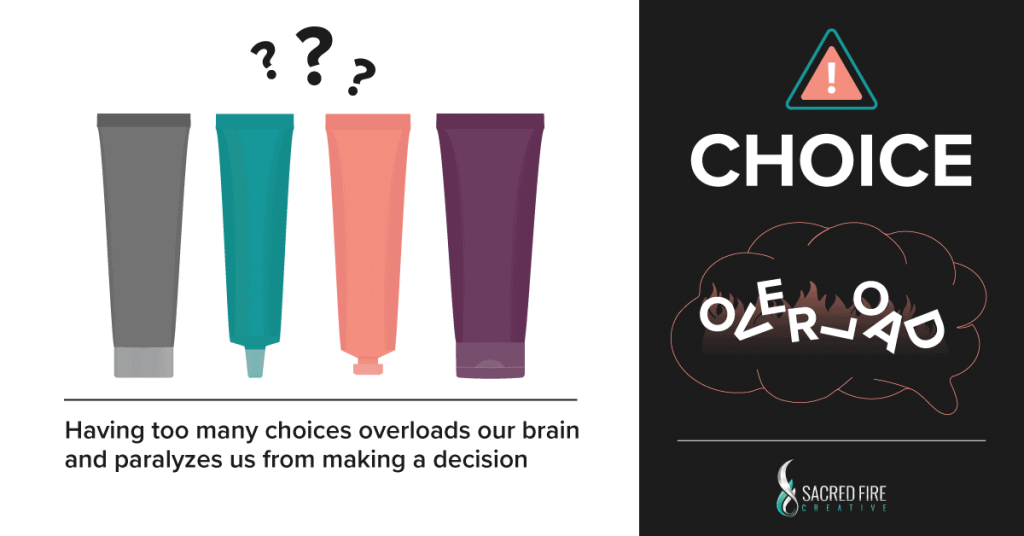 ? ? ?

Having too many choices overloads our brain and paralyzes us from making a decision

!

CHOICE

OVERLOAD

SACRED FIRE
CREATIVE